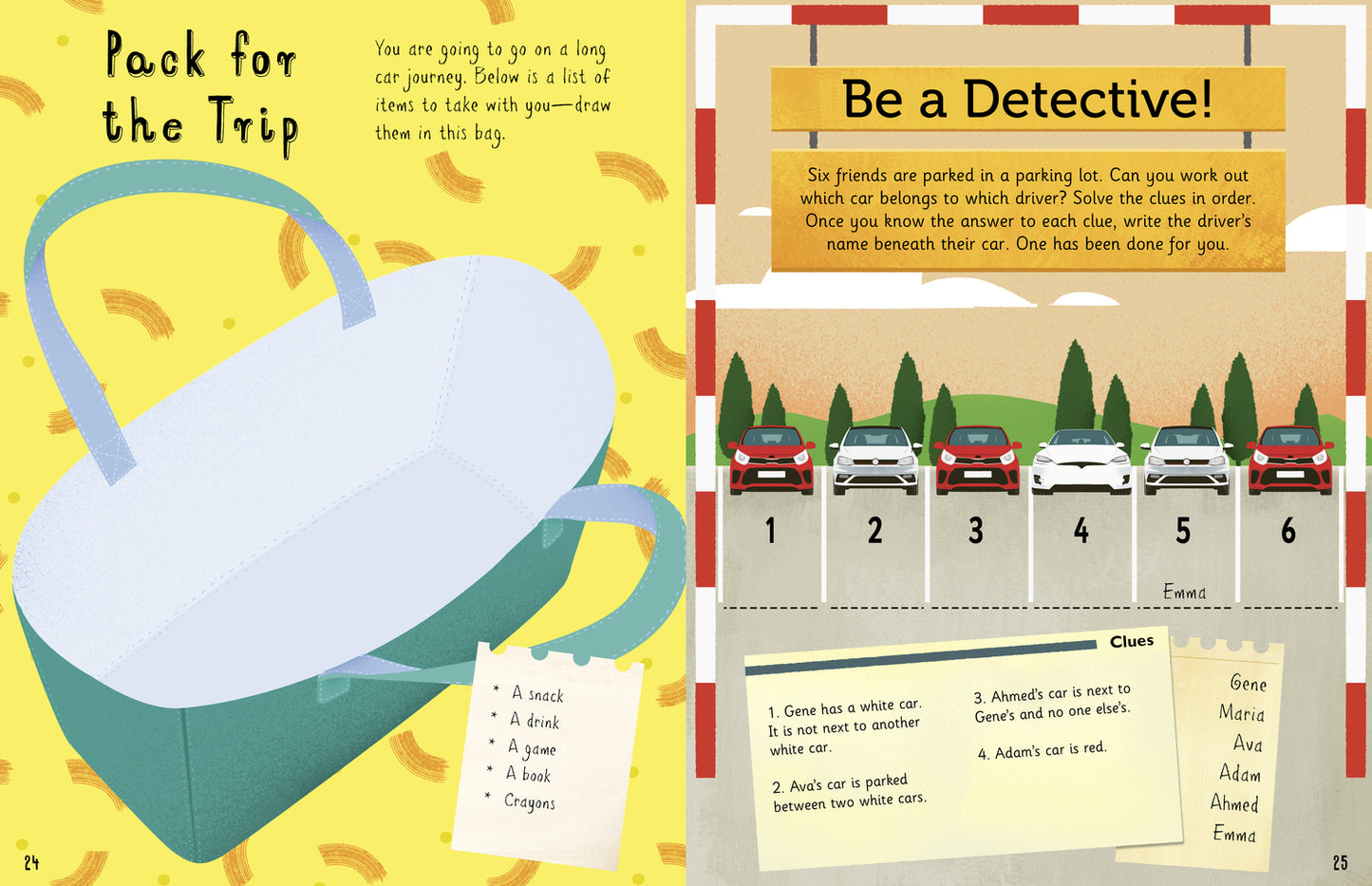 Pack for the Trip

You are going to go on a long car journey. Below is a list of items to take with you—draw them in this bag.

* A snack
* A drink
* A game
* A book
* Crayons

24

Be a Detective!

Six friends are parked in a parking lot. Can you work out which car belongs to which driver? Solve the clues in order. Once you know the answer to each clue, write the driver's name beneath their car. One has been done for you.

1 2 3 4 5 6

Emma

Clues

1. Gene has a white car. It is not next to another white car.

2. Ava's car is parked between two white cars.

3. Ahmed's car is next to Gene's and no one else's.

4. Adam's car is red.

Gene
Maria
Ava
Adam
Ahmed
Emma

25